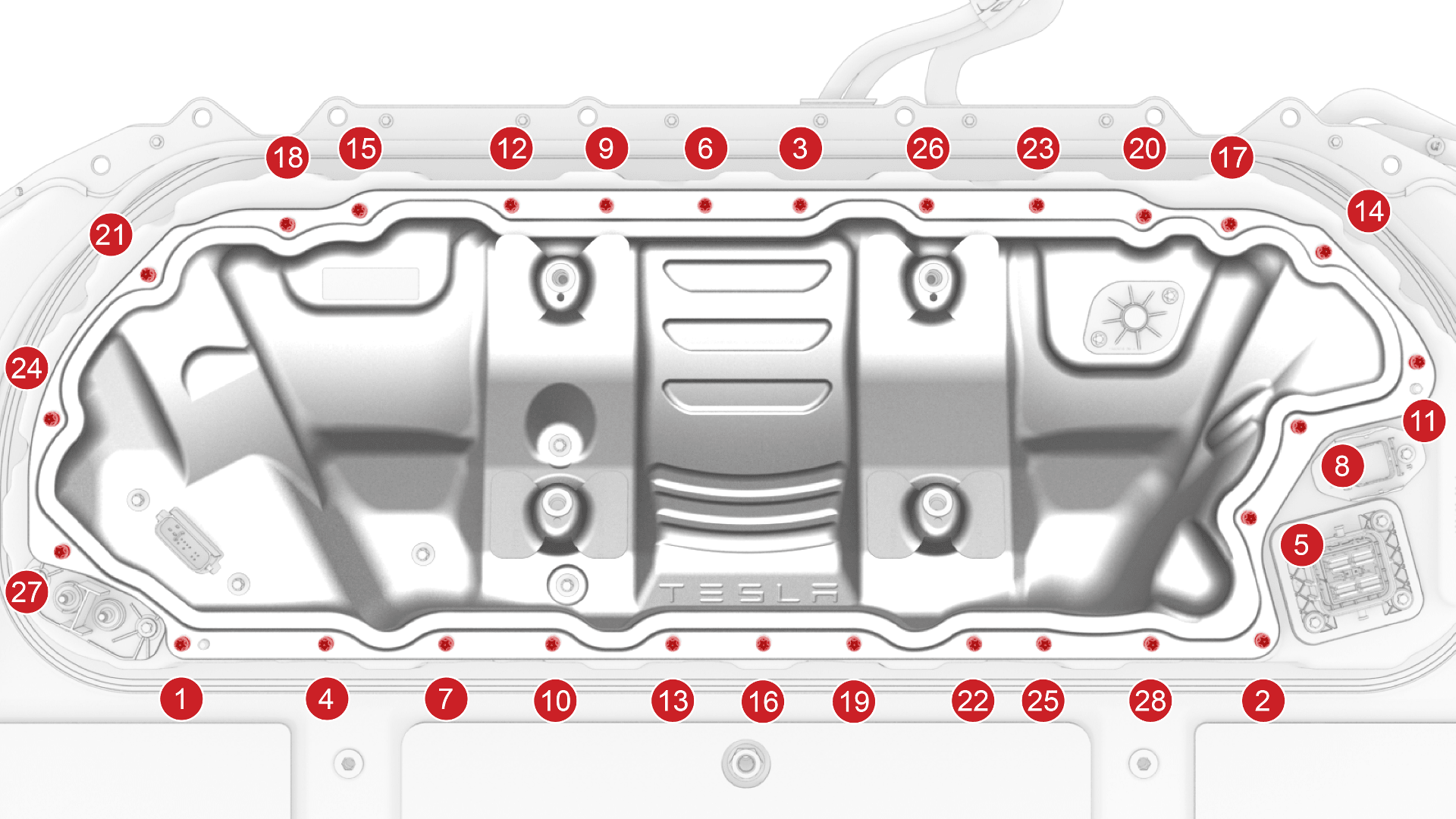 18
15
12
9
6
3
26
23
20
17
14
21
24
11
8
5
27
TESLA
1
4
7
10
13
16
19
22
25
28
2